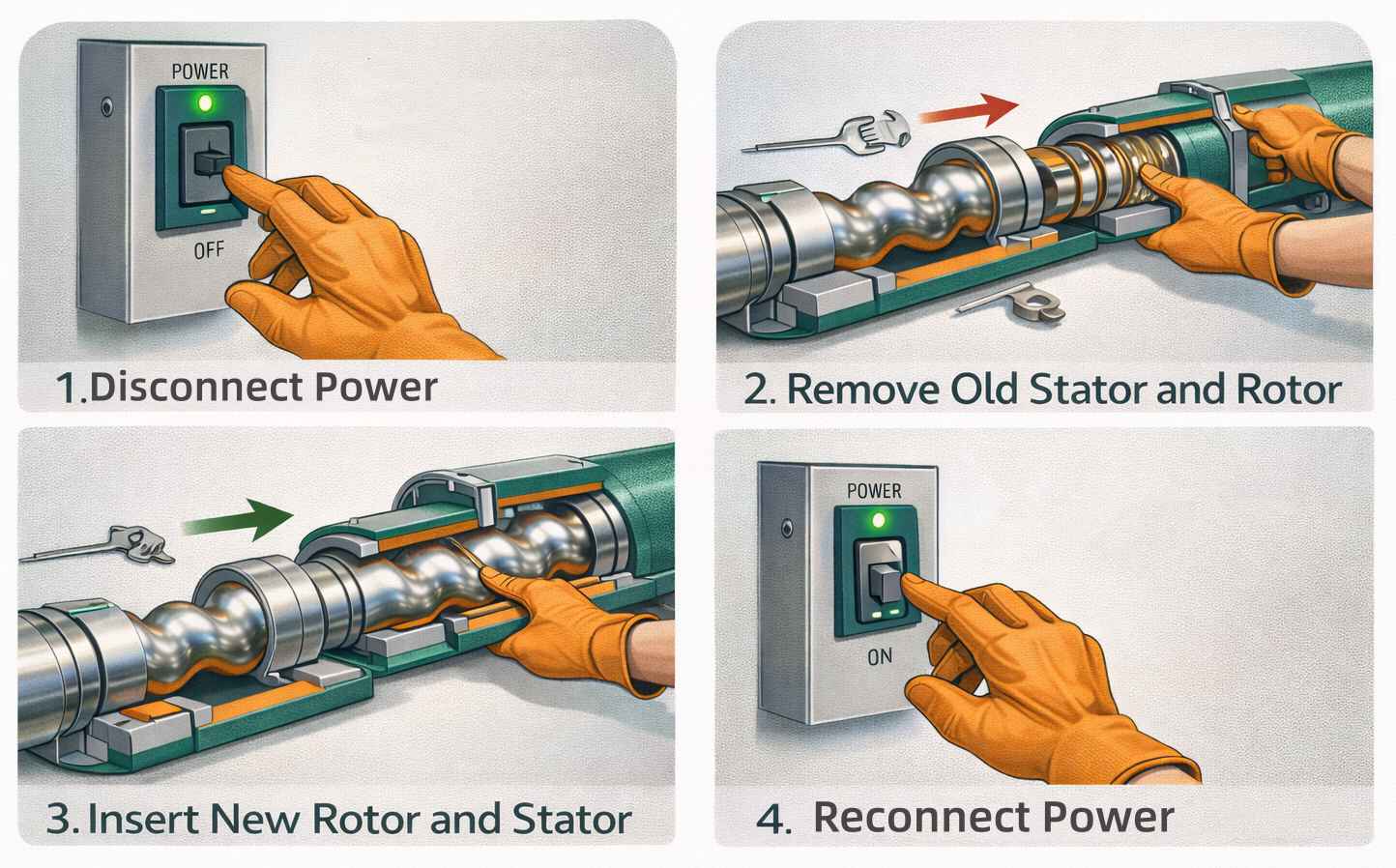 POWER

OFF

1.Disconnect Power

2. Remove Old Stator and Rotor

3. Insert New Rotor and Stator

POWER

ON

4. Reconnect Power