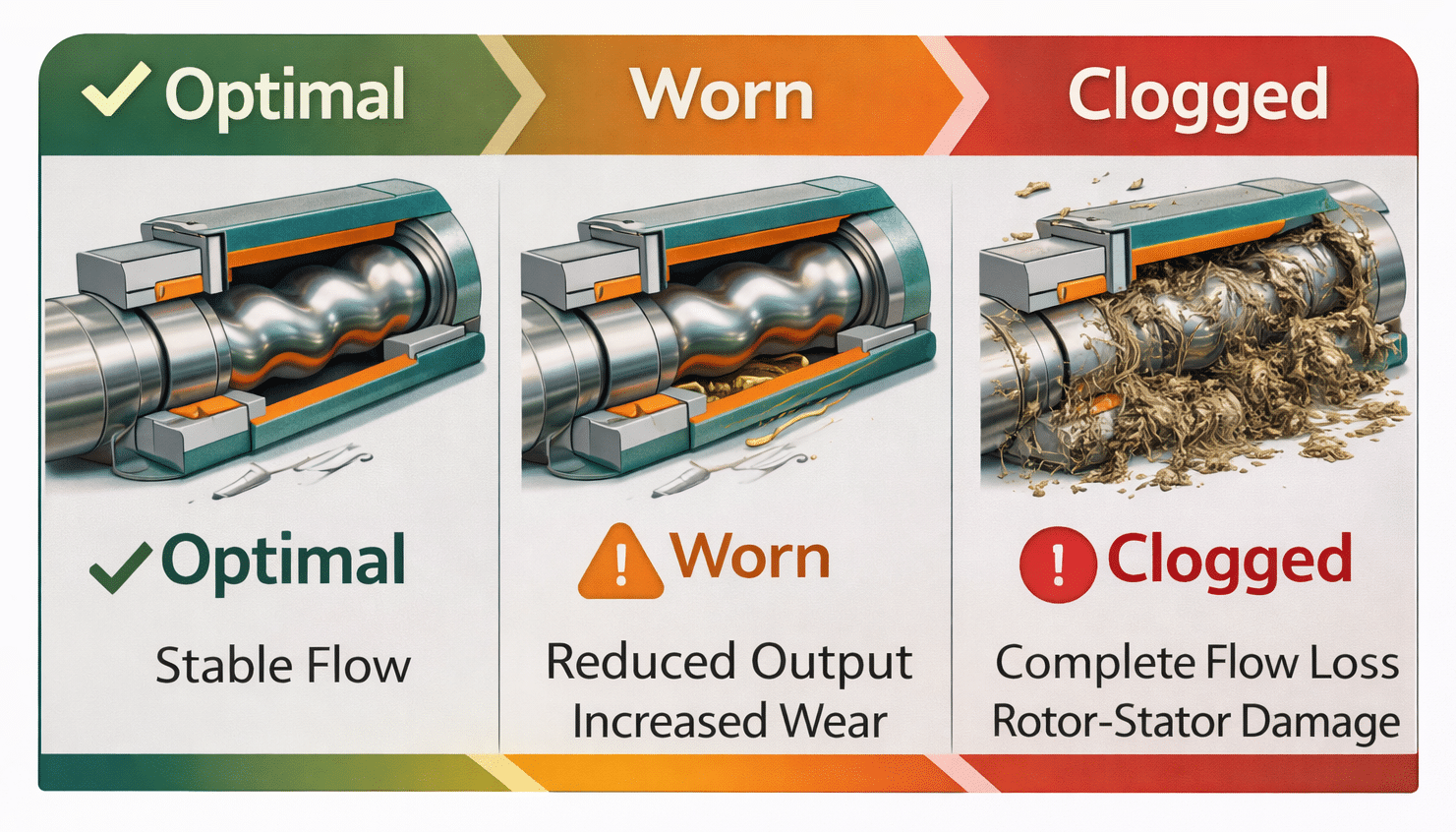 ✓ Optimal

Worn

Clogged

✓ Optimal

Stable Flow

! Worn

Reduced Output
Increased Wear

! Clogged

Complete Flow Loss
Rotor-Stator Damage