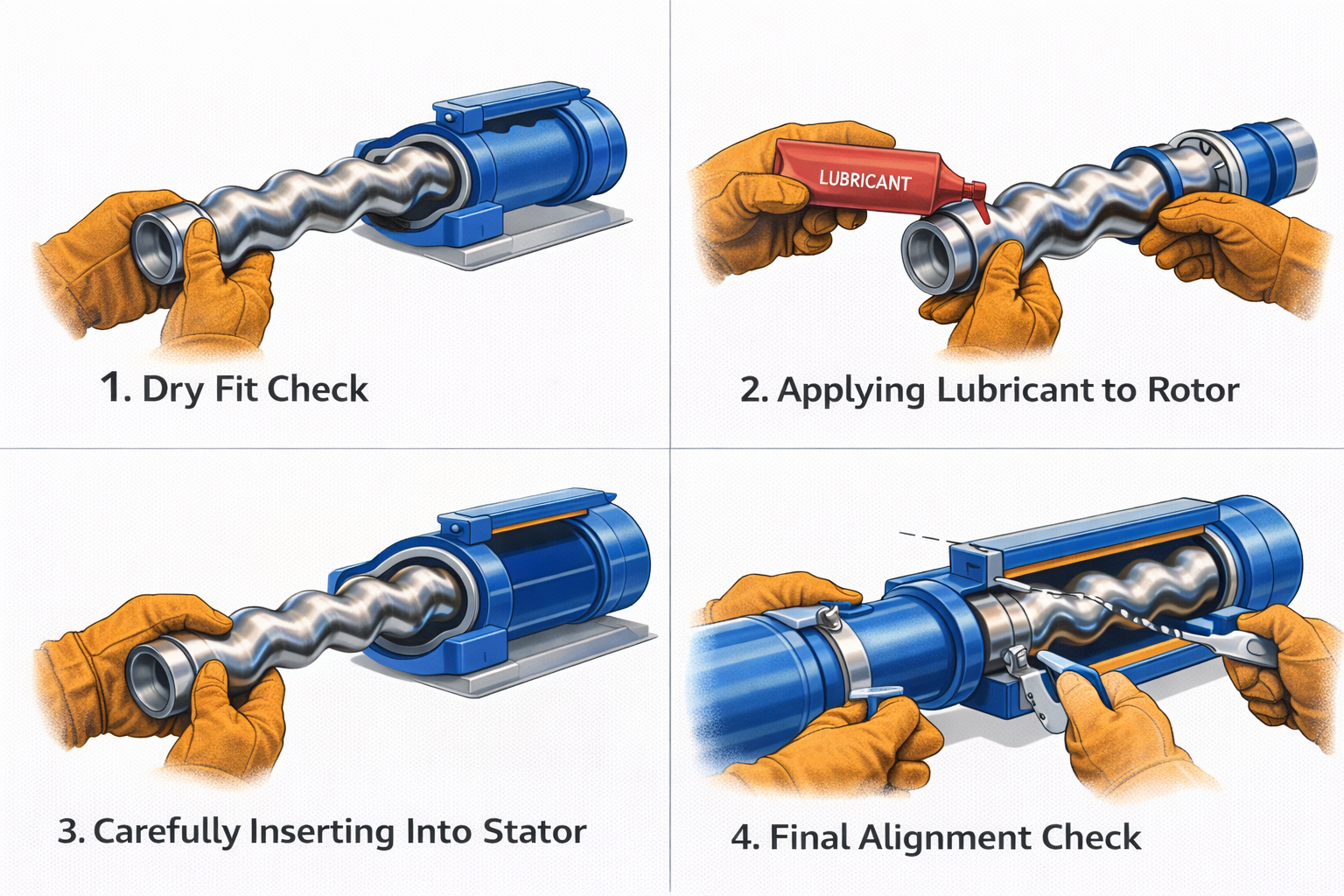 1. Dry Fit Check

LUBRICANT

2. Applying Lubricant to Rotor

3. Carefully Inserting Into Stator

4. Final Alignment Check